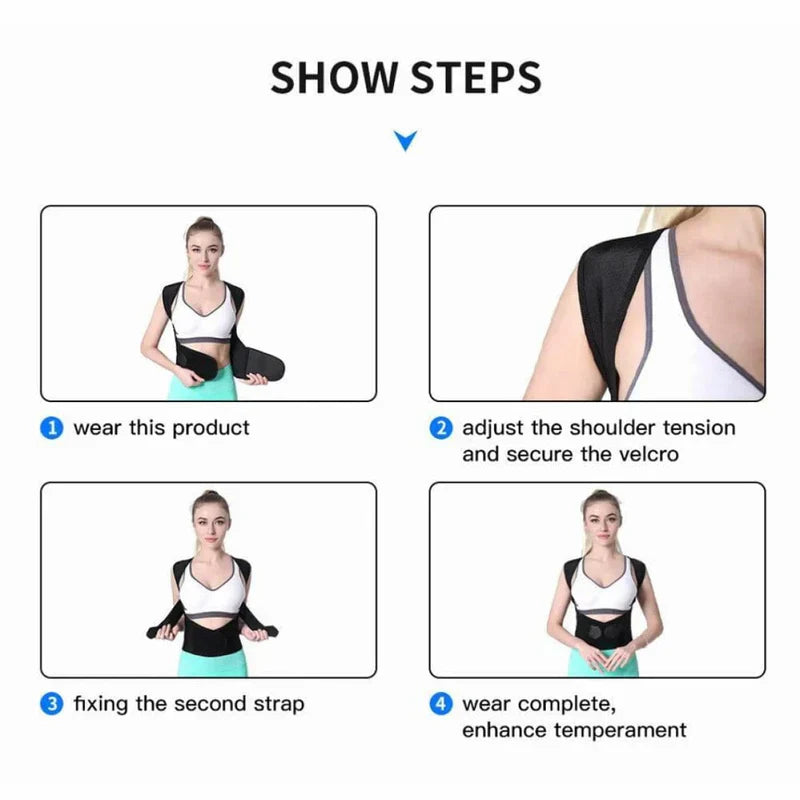 SHOW STEPS

1 wear this product

2 adjust the shoulder tension and secure the velcro

3 fixing the second strap

4 wear complete, enhance temperament