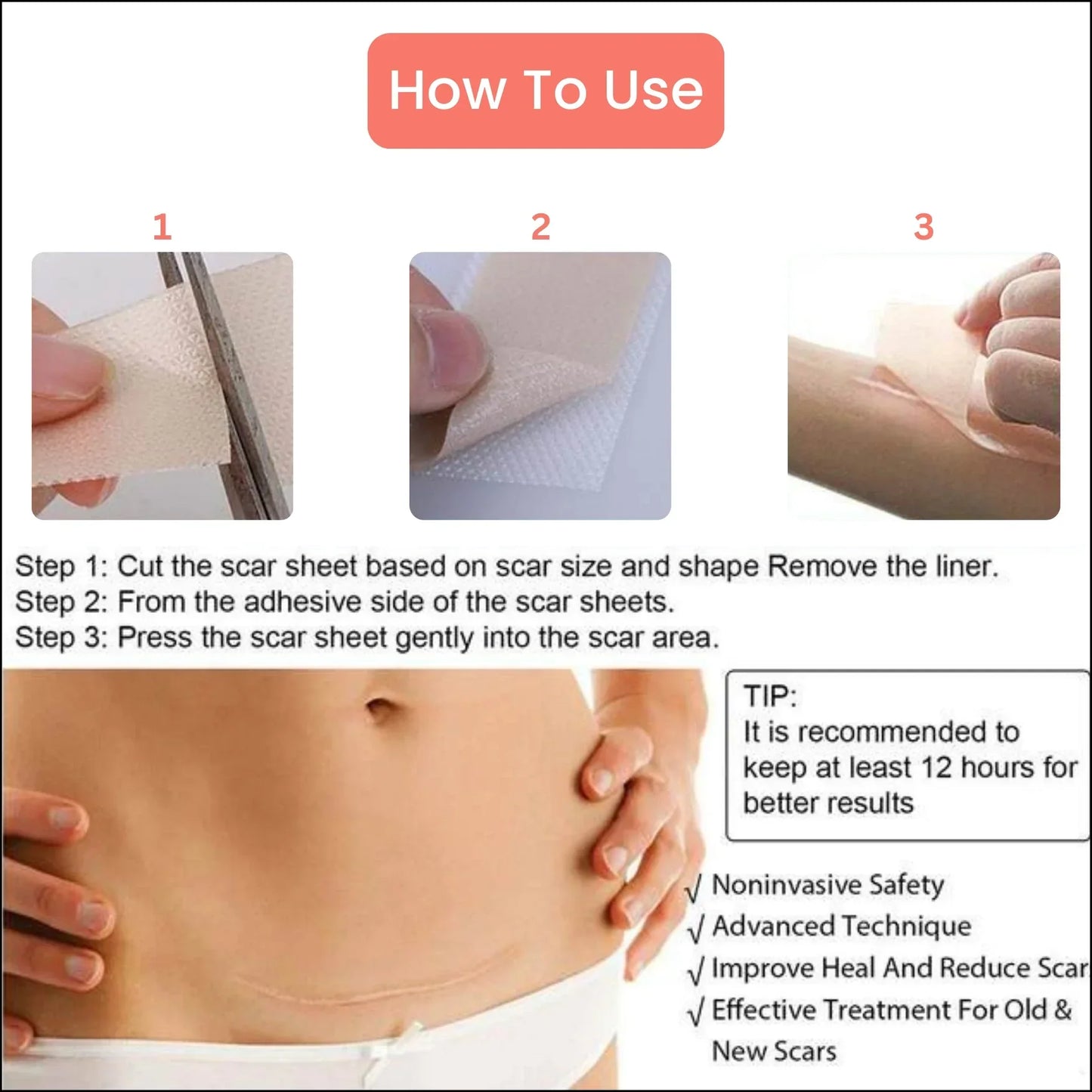 How To Use

1

2

3

Step 1: Cut the scar sheet based on scar size and shape Remove the liner.
Step 2: From the adhesive side of the scar sheets.
Step 3: Press the scar sheet gently into the scar area.

TIP:
It is recommended to keep at least 12 hours for better results

√ Noninvasive Safety
√ Advanced Technique
√ Improve Heal And Reduce Scar
√ Effective Treatment For Old & New Scars