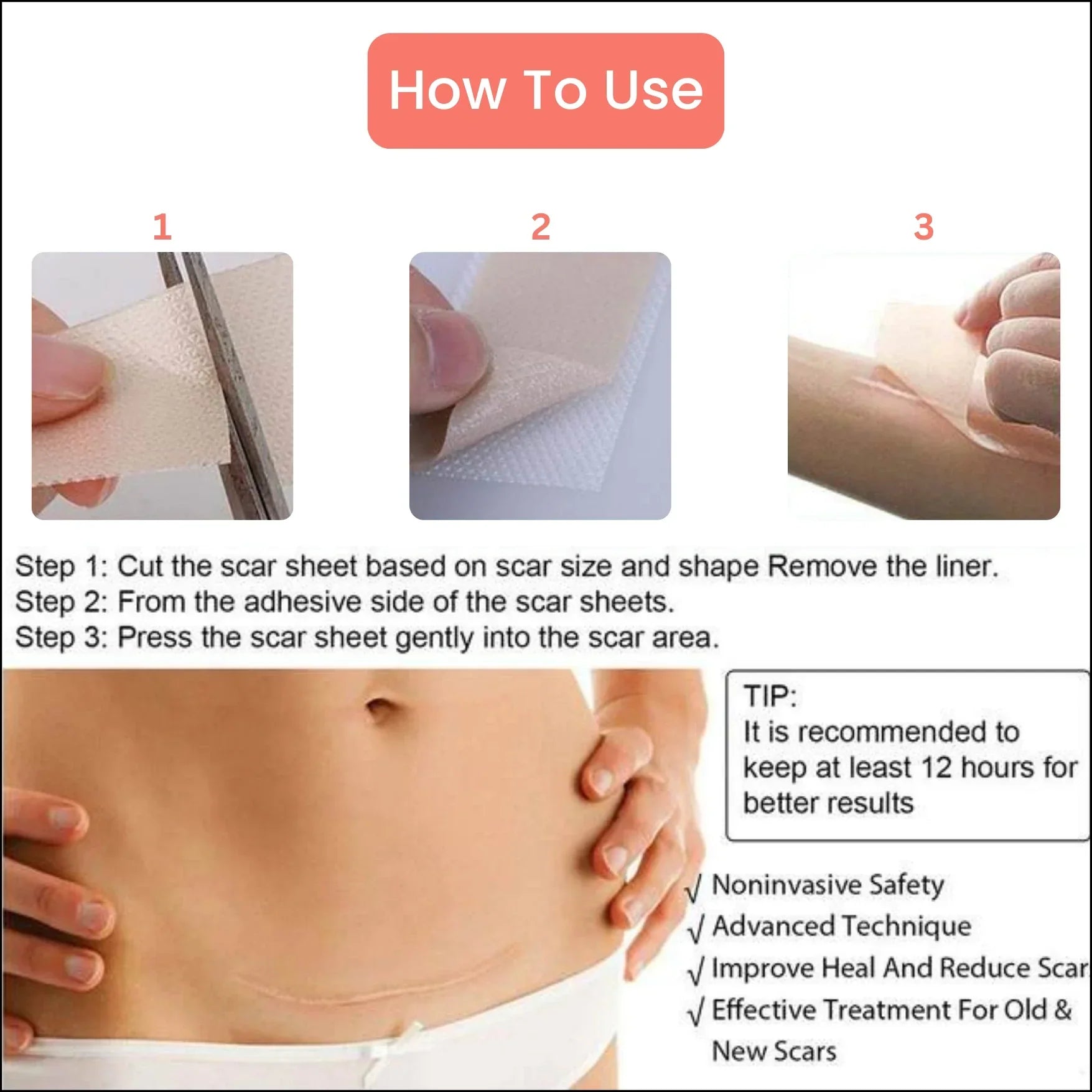 How To Use

1

2

3

Step 1: Cut the scar sheet based on scar size and shape Remove the liner.
Step 2: From the adhesive side of the scar sheets.
Step 3: Press the scar sheet gently into the scar area.

TIP:
It is recommended to keep at least 12 hours for better results

√ Noninvasive Safety
√ Advanced Technique
√ Improve Heal And Reduce Scar
√ Effective Treatment For Old & New Scars